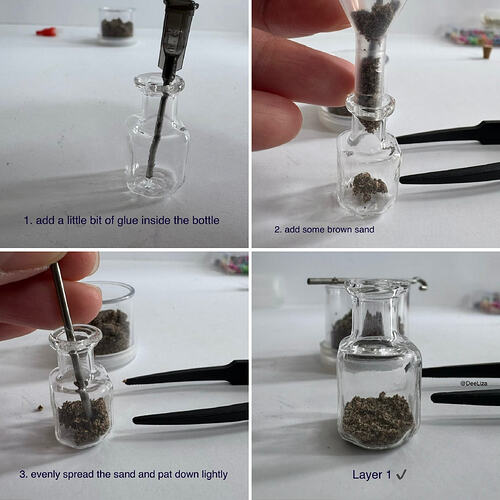 1. add a little bit of glue inside the bottle

2. add some brown sand

3. evenly spread the sand and pat down lightly

@DeeLiza

Layer 1 ✓