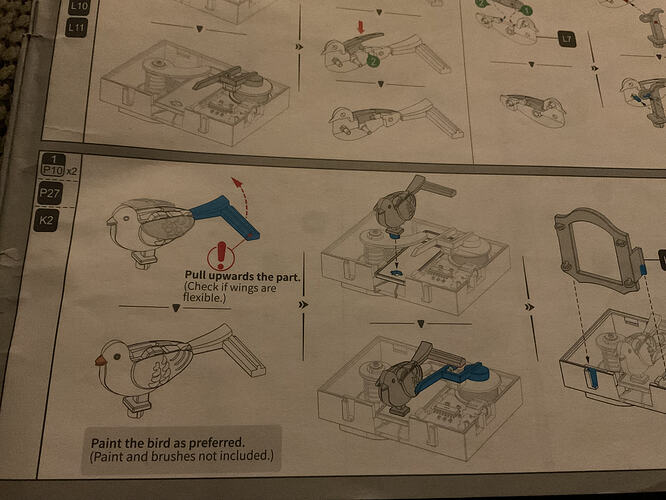 L10
L11

2

L7

1
P10 x2
P27
K2

Pull upwards the part.
(Check if wings are flexible.)

Paint the bird as preferred.
(Paint and brushes not included.)